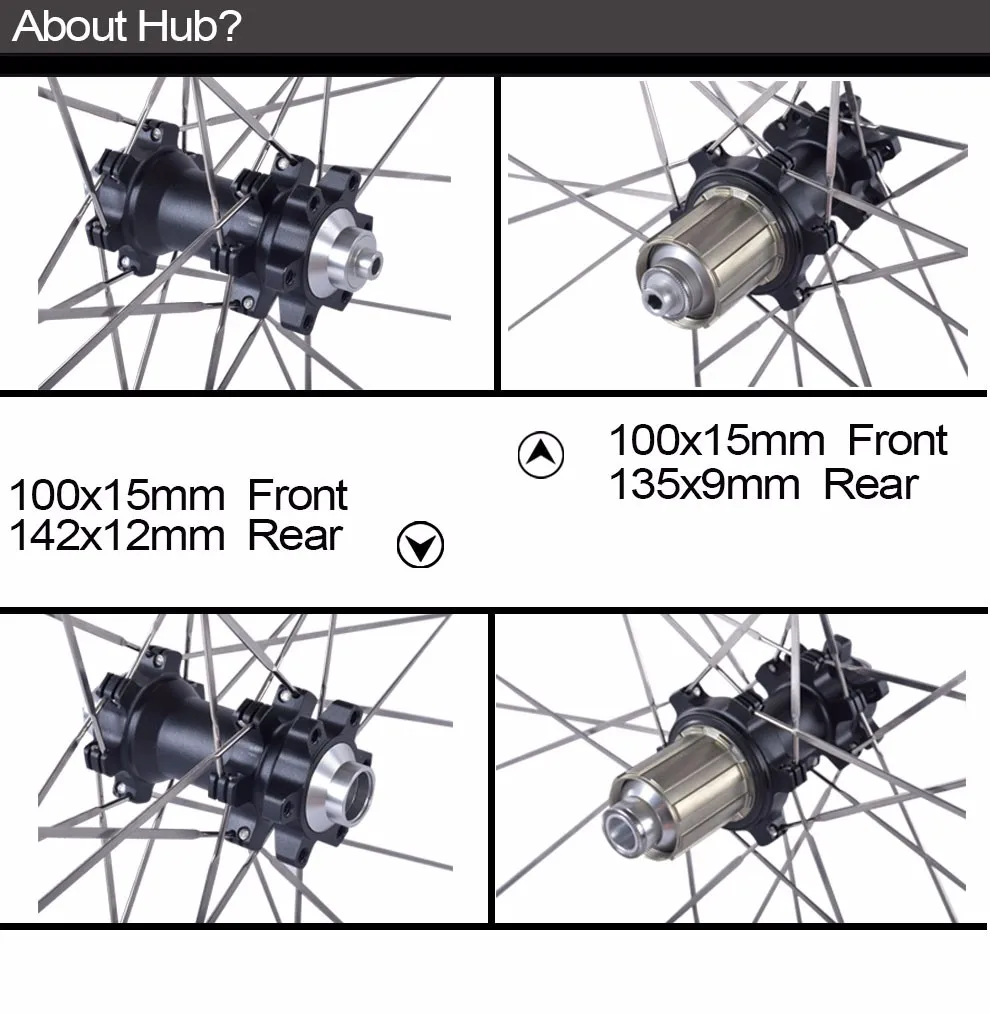 About Hub?

100x15mm Front
135x9mm Rear

100x15mm Front
142x12mm Rear