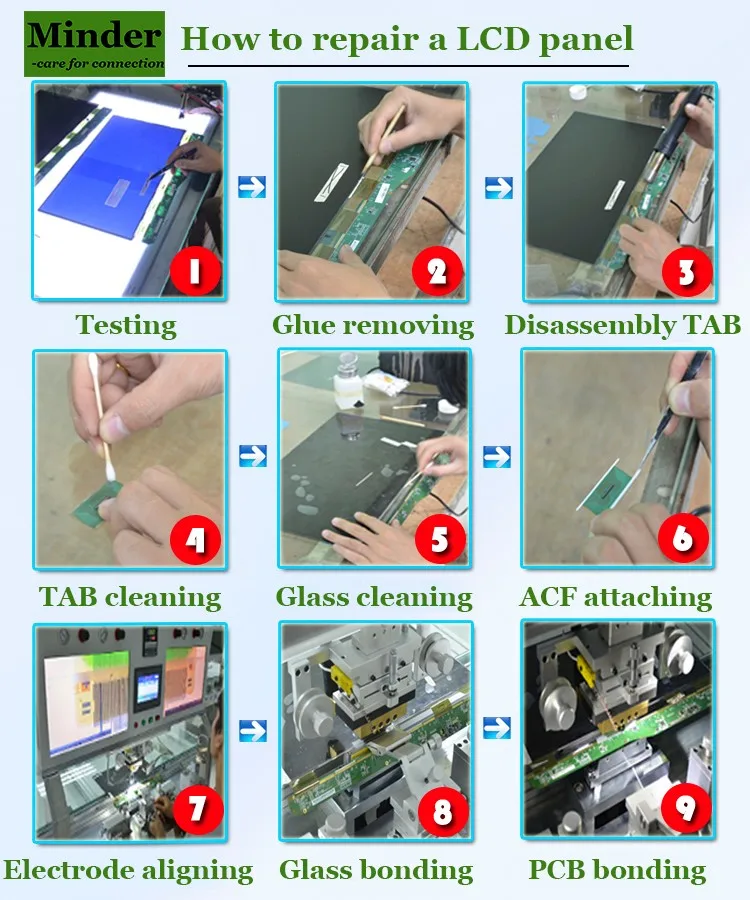 Minder
-care for connection

How to repair a LCD panel

1
Testing

2
Glue removing

3
Disassembly TAB

4
TAB cleaning

5
Glass cleaning

6
ACF attaching

7
Electrode aligning

8
Glass bonding

9
PCB bonding