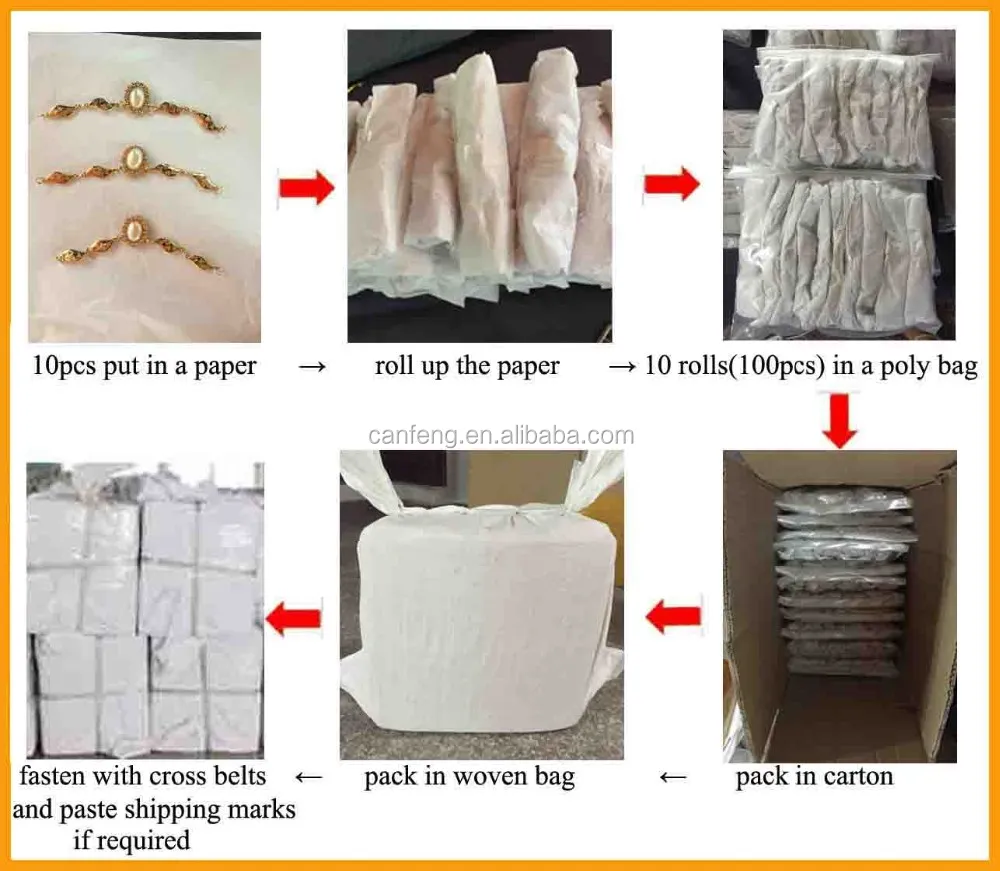 10pcs put in a paper → roll up the paper → 10 rolls(100pcs) in a poly bag

canfeng.en.alibaba.com

fasten with cross belts and paste shipping marks if required ← pack in woven bag ← pack in carton