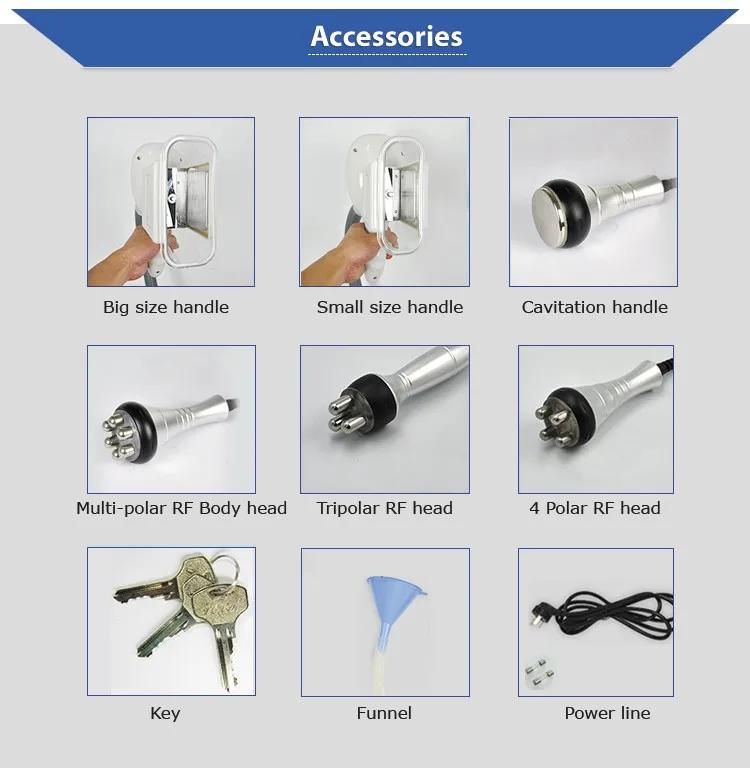 Accessories

Big size handle

Small size handle

Cavitation handle

Multi-polar RF Body head

Tripolar RF head

4 Polar RF head

Key

Funnel

Power line