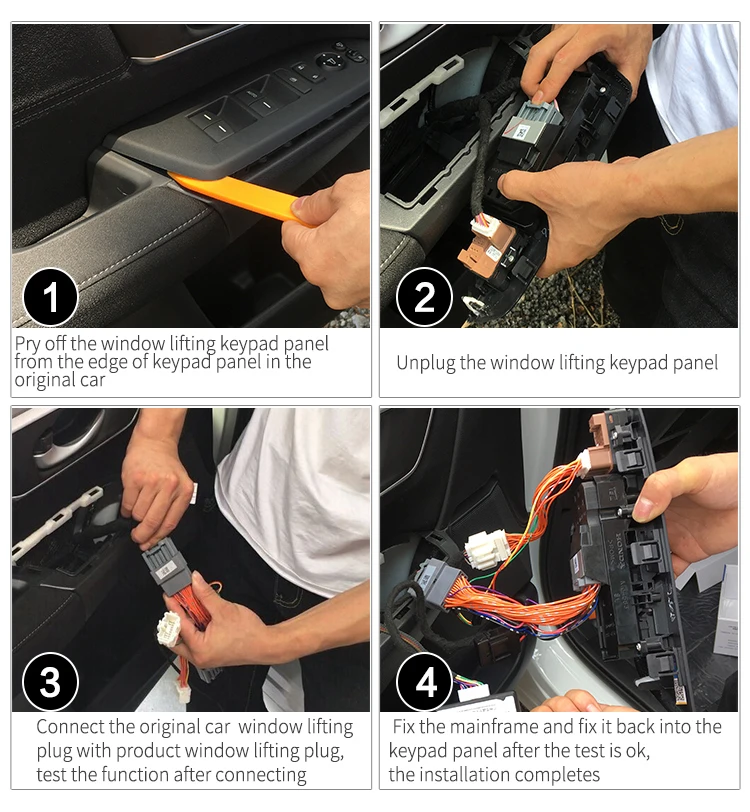 1

Pry off the window lifting keypad panel from the edge of keypad panel in the original car

2

Unplug the window lifting keypad panel

3

Connect the original car window lifting plug with product window lifting plug, test the function after connecting

4

Fix the mainframe and fix it back into the keypad panel after the test is ok, the installation completes