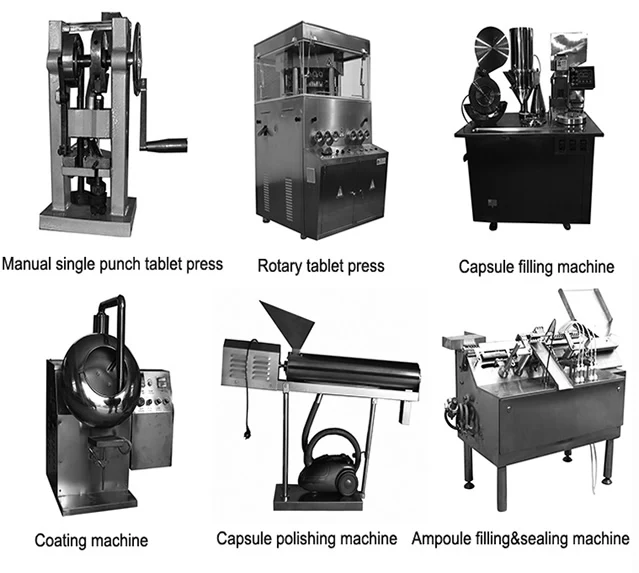 Manual single punch tablet press

Rotary tablet press

Capsule filling machine

Coating machine

Capsule polishing machine

Ampoule filling&sealing machine