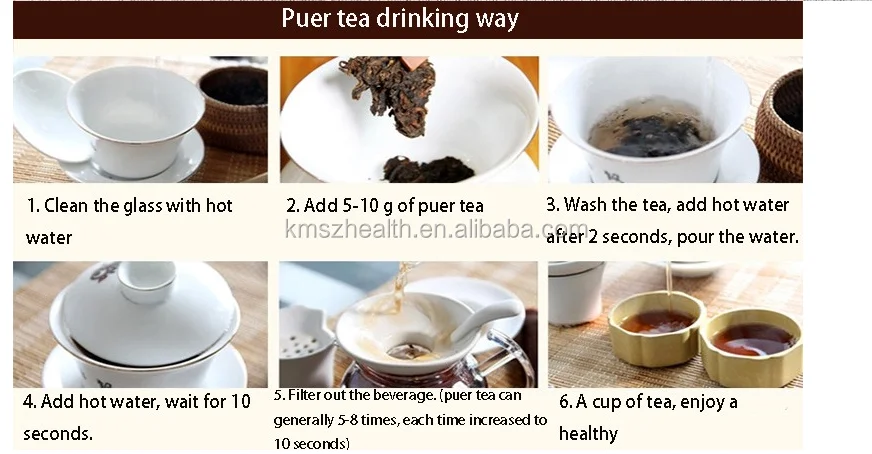 Puer tea drinking way

1. Clean the glass with hot water

2. Add 5-10 g of puer tea

3. Wash the tea, add hot water after 2 seconds, pour the water.

kmszhealth.en.alibaba.com

4. Add hot water, wait for 10 seconds.

5. Filter out the beverage. (puer tea can generally 5-8 times, each time increased to 10 seconds)

6. A cup of tea, enjoy a healthy