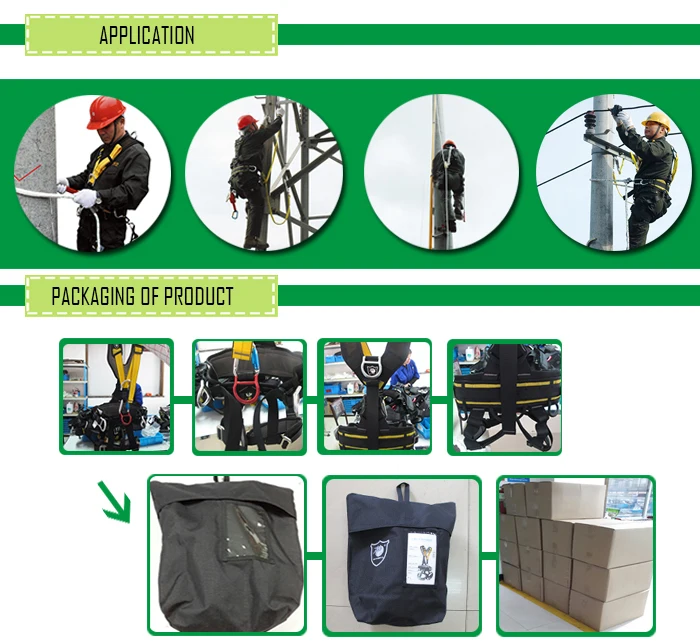 APPLICATION

PACKAGING OF PRODUCT