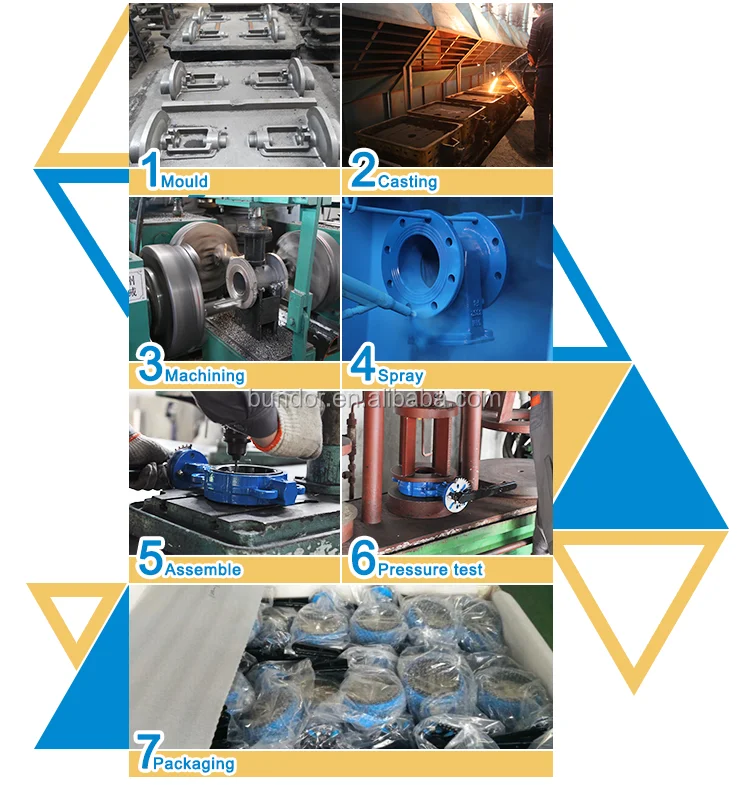 1 Mould

2 Casting

3 Machining

4 Spray

bundor.en.alibaba.com

5 Assemble

6 Pressure test

7 Packaging