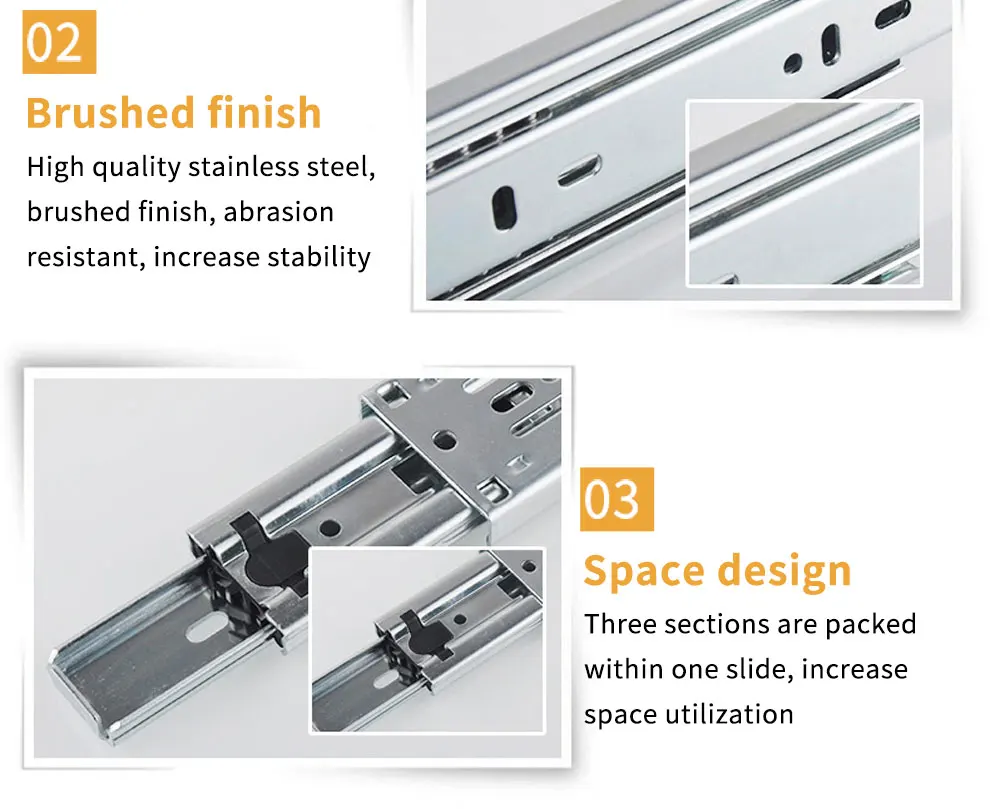 02

Brushed finish

High quality stainless steel, brushed finish, abrasion resistant, increase stability

03

Space design

Three sections are packed within one slide, increase space utilization