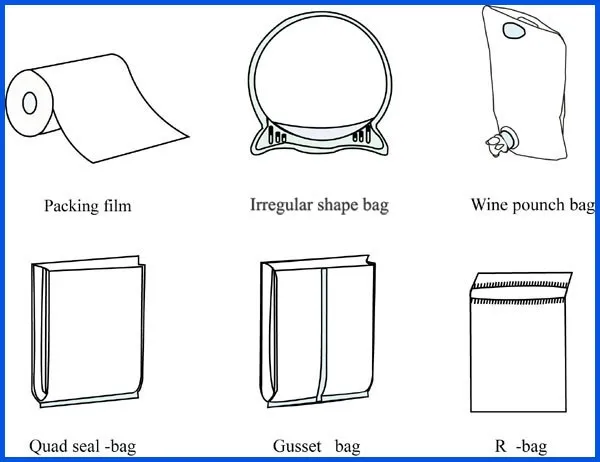 Packing film

Irregular shape bag

Wine pounch bag

Quad seal -bag

Gusset bag

R -bag