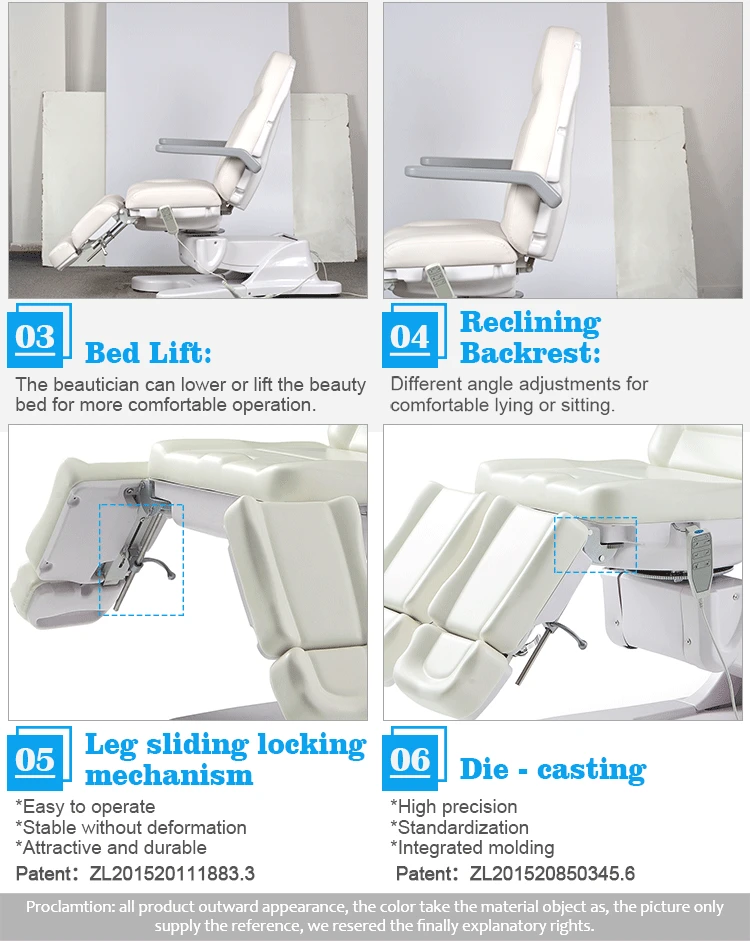 03 Bed Lift:

The beautician can lower or lift the beauty bed for more comfortable operation.

04 Reclining Backrest:

Different angle adjustments for comfortable lying or sitting.

05 Leg sliding locking mechanism

*Easy to operate
*Stable without deformation
*Attractive and durable

Patent: ZL201520111883.3

06 Die - casting

*High precision
*Standardization
*Integrated molding

Patent: ZL201520850345.6

Proclamtion: all product outward appearance, the color take the material object as, the picture only supply the reference, we resered the finally explanatory rights.