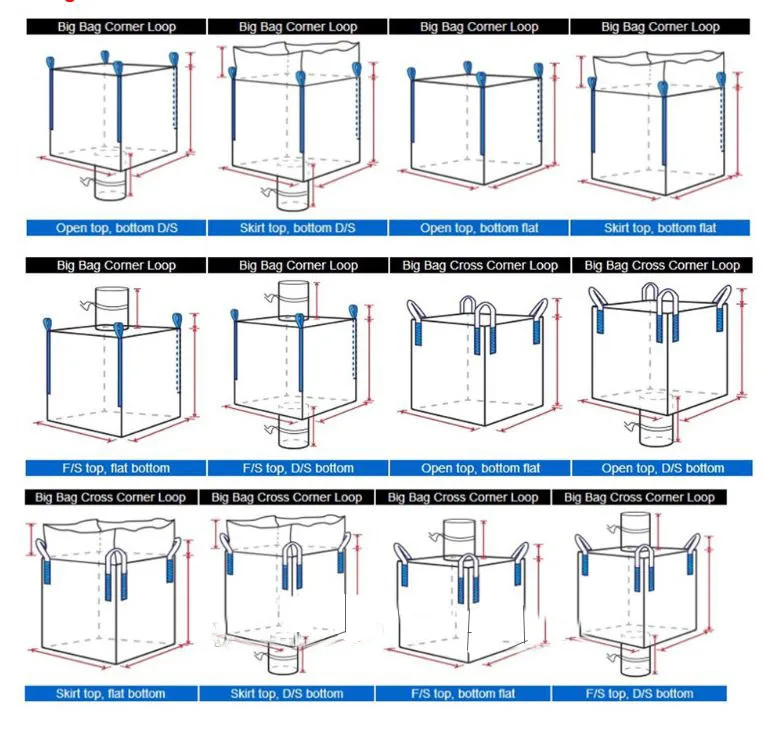 Big Bag Corner Loop
Open top, bottom D/S

Big Bag Corner Loop
Skirt top, bottom D/S

Big Bag Corner Loop
Open top, bottom flat

Big Bag Corner Loop
Skirt top, bottom flat

Big Bag Corner Loop
F/S top, flat bottom

Big Bag Corner Loop
F/S top, D/S bottom

Big Bag Cross Corner Loop
Open top, bottom flat

Big Bag Cross Corner Loop
Open top, D/S bottom

Big Bag Cross Corner Loop
Skirt top, flat bottom

Big Bag Cross Corner Loop
Skirt top, D/S bottom

Big Bag Cross Corner Loop
F/S top, bottom flat

Big Bag Cross Corner Loop
F/S top, D/S bottom