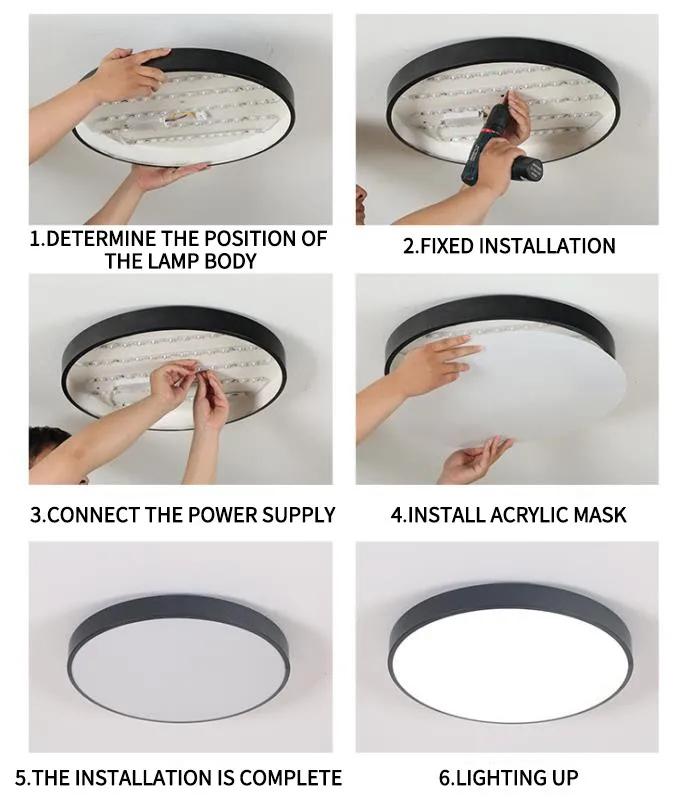 1.DETERMINE THE POSITION OF THE LAMP BODY

2.FIXED INSTALLATION

3.CONNECT THE POWER SUPPLY

4.INSTALL ACRYLIC MASK

5.THE INSTALLATION IS COMPLETE

6.LIGHTING UP