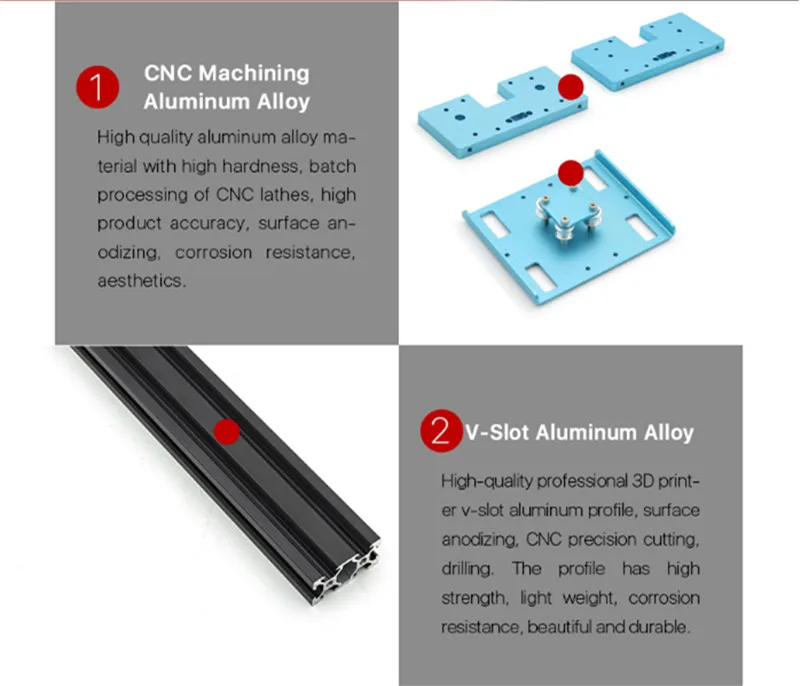 1 CNC Machining Aluminum Alloy

High quality aluminum alloy material with high hardness, batch processing of CNC lathes, high product accuracy, surface anodizing, corrosion resistance, aesthetics.

2 V-Slot Aluminum Alloy

High-quality professional 3D printer v-slot aluminum profile, surface anodizing, CNC precision cutting, drilling. The profile has high strength, light weight, corrosion resistance, beautiful and durable.