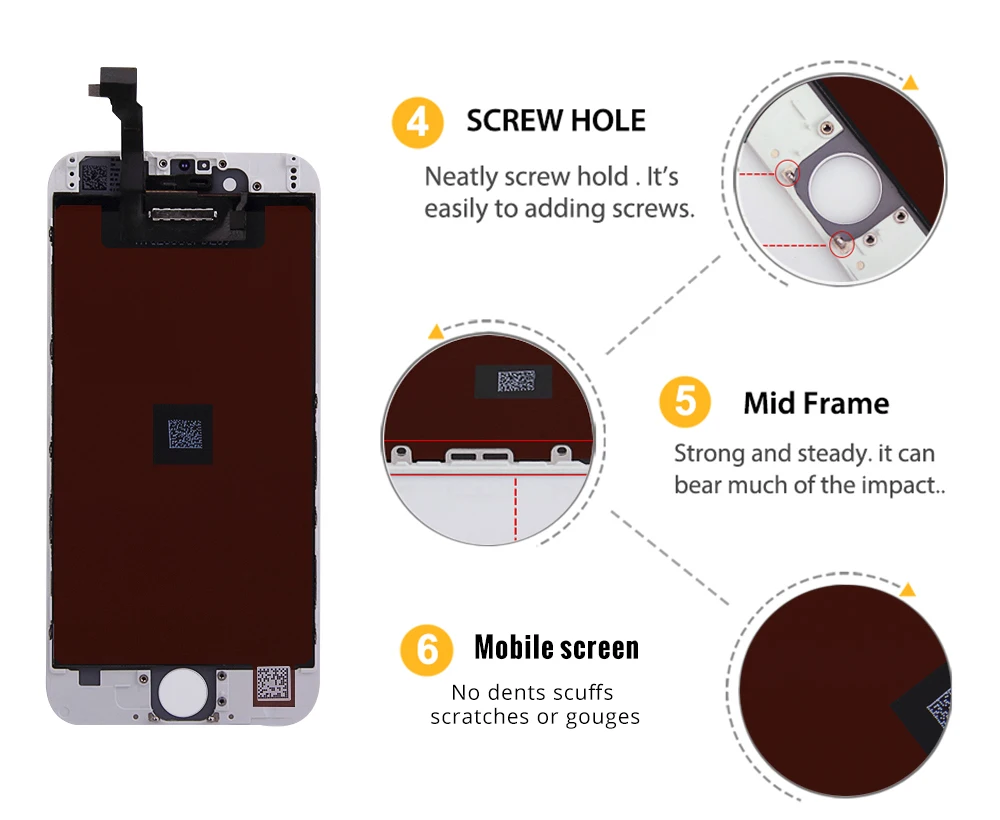 4 SCREW HOLE

Neatly screw hold . It's easily to adding screws.

5 Mid Frame

Strong and steady. it can bear much of the impact..

6 Mobile screen

No dents scuffs scratches or gouges