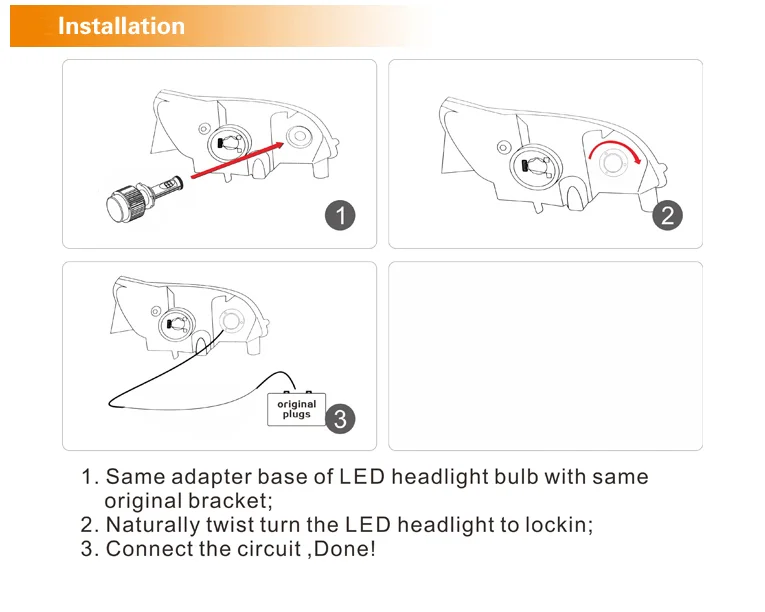 Installation

1

2

original plugs

3

1. Same adapter base of LED headlight bulb with same original bracket;
2. Naturally twist turn the LED headlight to lockin;
3. Connect the circuit ,Done!