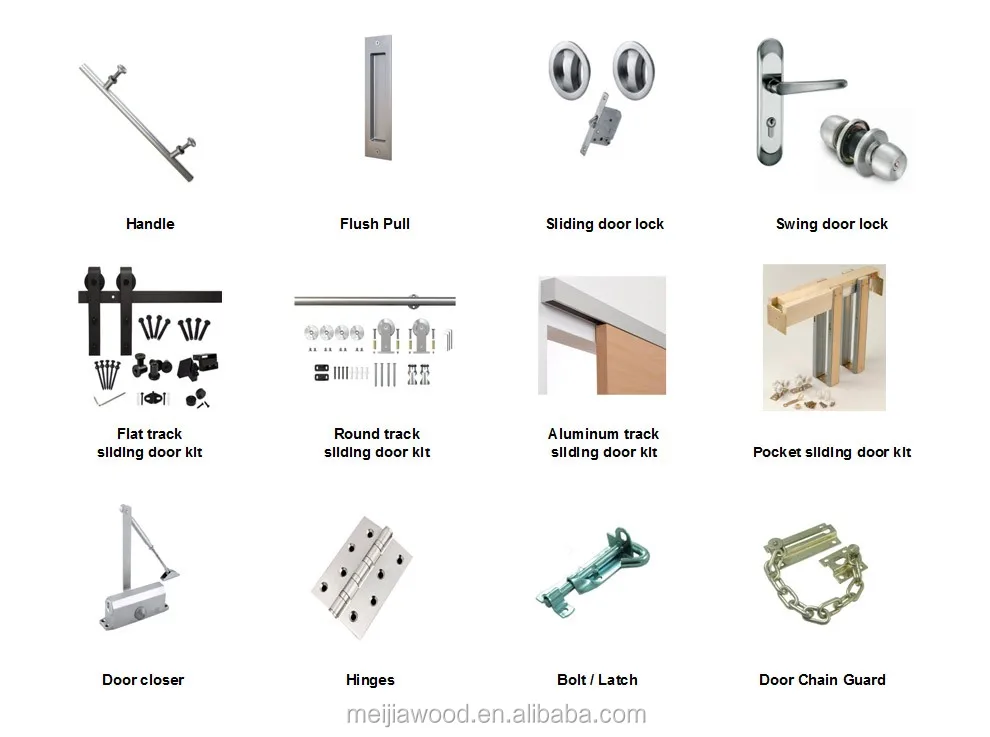 Handle

Flush Pull

Sliding door lock

Swing door lock

Flat track sliding door kit

Round track sliding door kit

Aluminum track sliding door kit

Pocket sliding door kit

Door closer

Hinges

Bolt / Latch

Door Chain Guard

meijiawood.en.alibaba.com