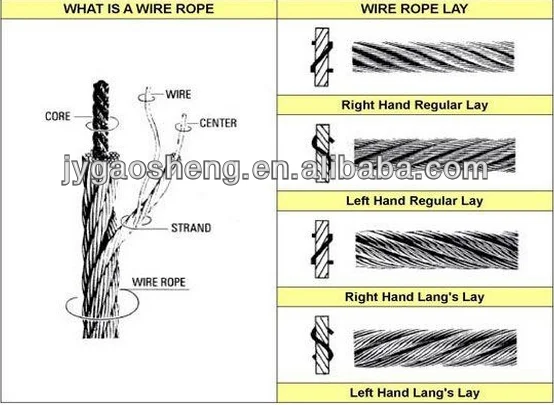 WHAT IS A WIRE ROPE

WIRE
CORE
CENTER
STRAND
WIRE ROPE

jygaosheng.en.alibaba.com

WIRE ROPE LAY

Right Hand Regular Lay

Left Hand Regular Lay

Right Hand Lang's Lay

Left Hand Lang's Lay