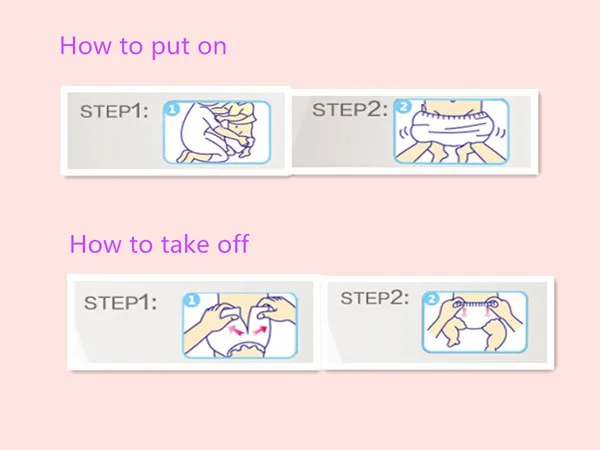 How to put on

STEP1: 1

STEP2: 2

How to take off

STEP1: 1

STEP2: 2