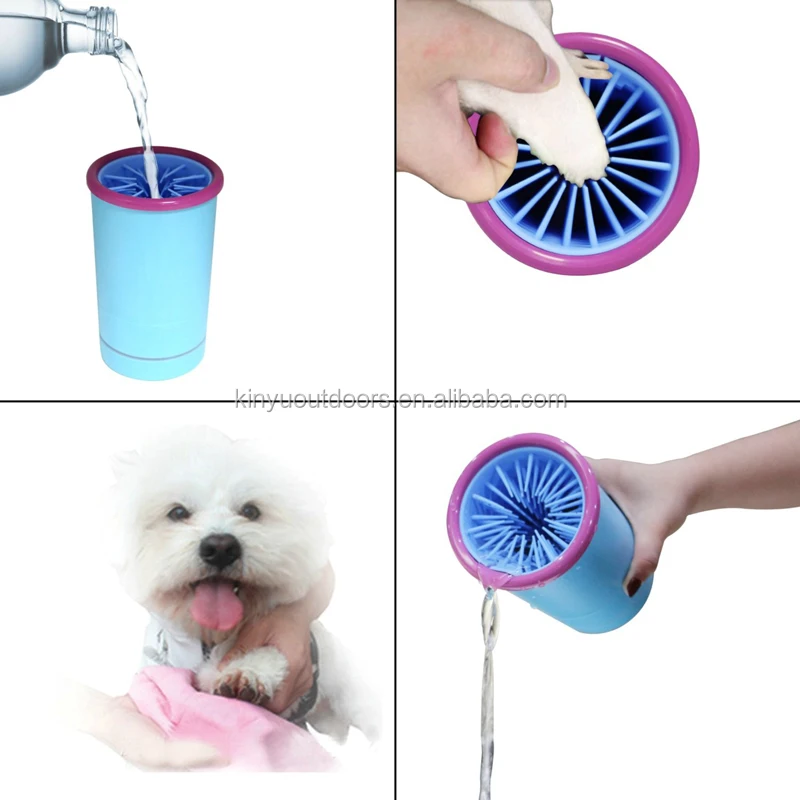 kinyuoutdoors.en.alibaba.com