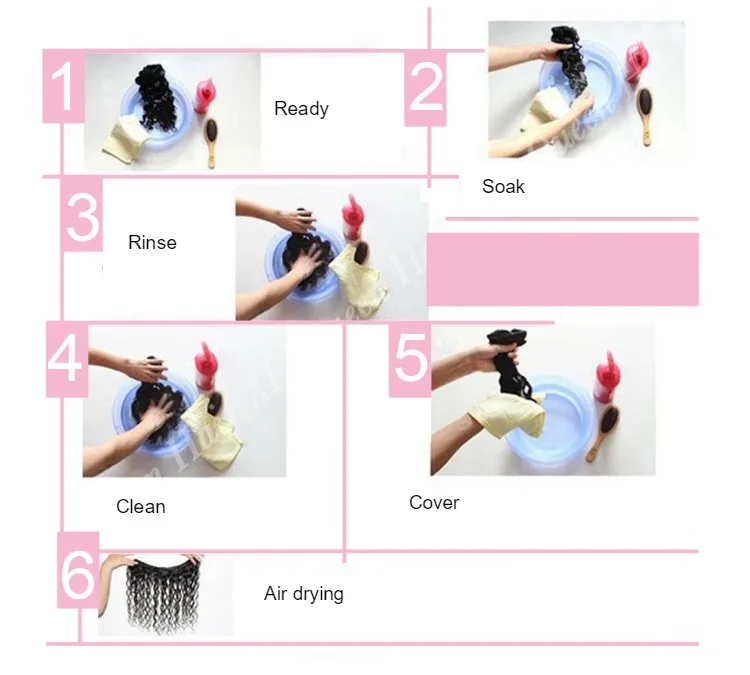 1 Ready

2 Soak

3 Rinse

4 Clean

5 Cover

6 Air drying