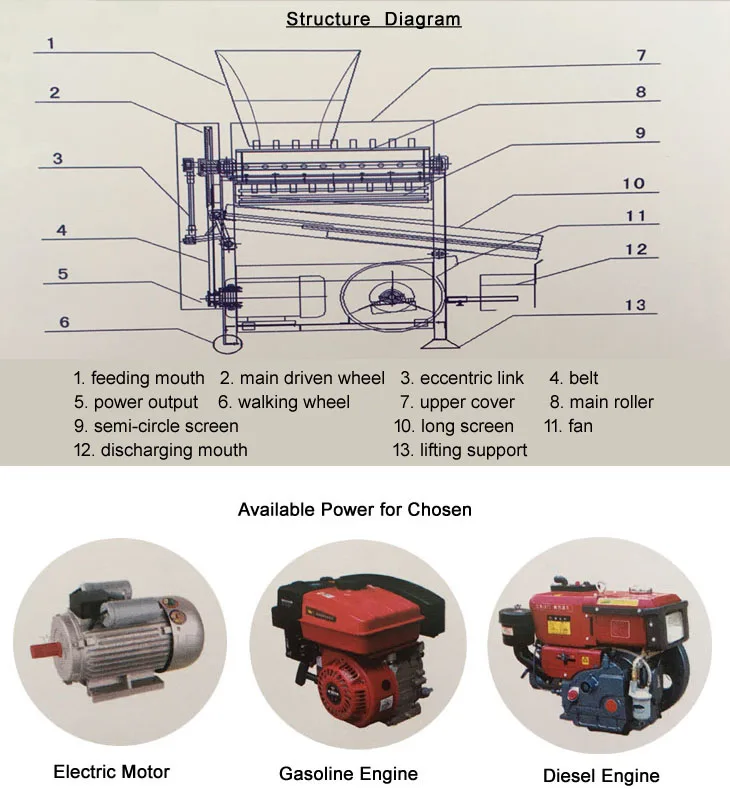 Structure Diagram

1
2
3
4
5
6
7
8
9
10
11
12
13

1. feeding mouth 2. main driven wheel 3. eccentric link 4. belt
5. power output 6. walking wheel 7. upper cover 8. main roller
9. semi-circle screen 10. long screen 11. fan
12. discharging mouth 13. lifting support

Available Power for Chosen

Electric Motor
Gasoline Engine
Diesel Engine