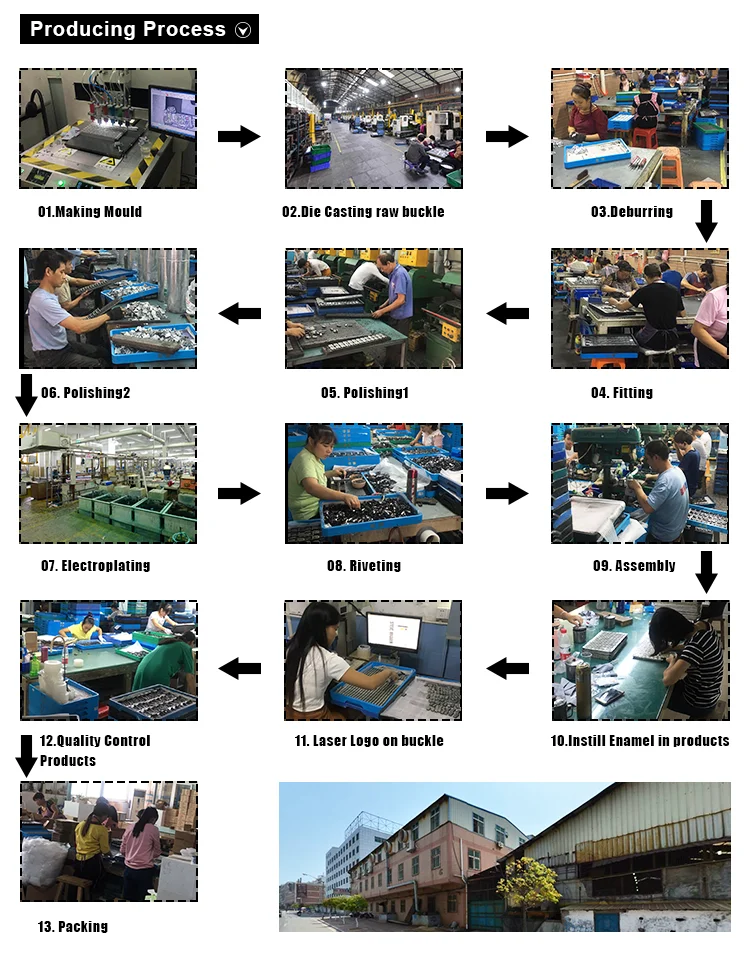 Producing Process

01.Making Mould

02.Die Casting raw buckle

03.Deburring

04. Fitting

05. Polishing1

06. Polishing2

07. Electroplating

08. Riveting

09. Assembly

10.Instill Enamel in products

11. Laser Logo on buckle

12.Quality Control Products

13. Packing