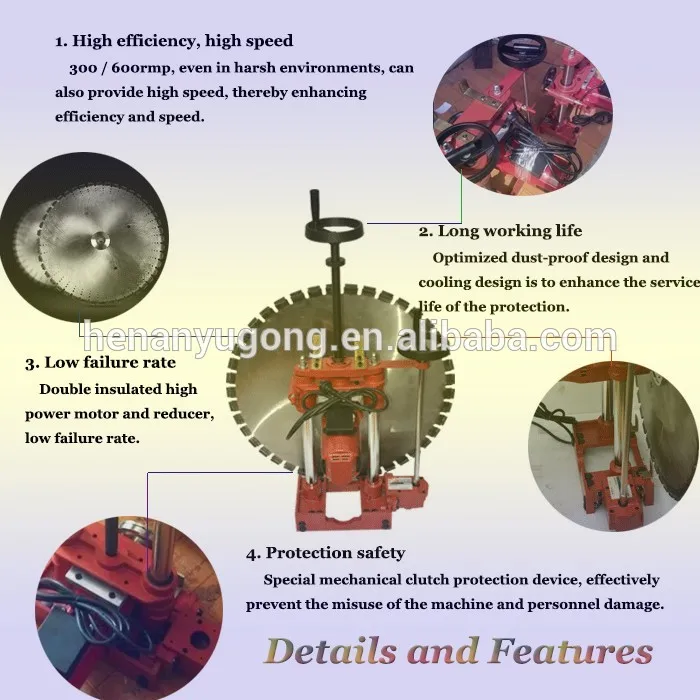 1. High efficiency, high speed

300 / 600rmp, even in harsh environments, can also provide high speed, thereby enhancing efficiency and speed.

2. Long working life

Optimized dust-proof design and cooling design is to enhance the service life of the protection.

henanyugong.en.alibaba.com

3. Low failure rate

Double insulated high power motor and reducer, low failure rate.

4. Protection safety

Special mechanical clutch protection device, effectively prevent the misuse of the machine and personnel damage.

Details and Features