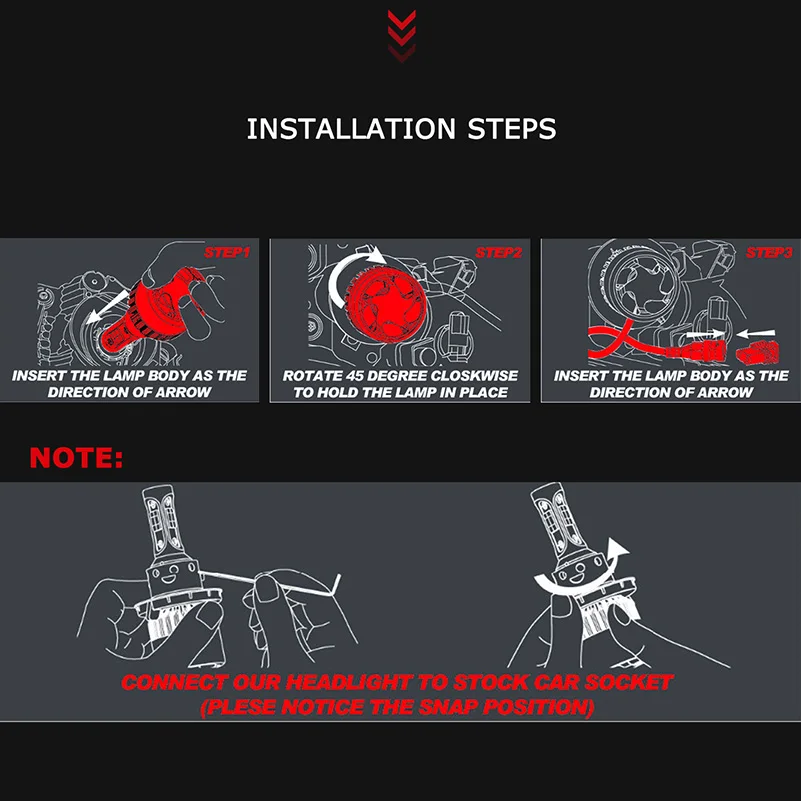 INSTALLATION STEPS

STEP1

INSERT THE LAMP BODY AS THE DIRECTION OF ARROW

STEP2

ROTATE 45 DEGREE CLOSKWISE TO HOLD THE LAMP IN PLACE

STEP3

INSERT THE LAMP BODY AS THE DIRECTION OF ARROW

NOTE:

CONNECT OUR HEADLIGHT TO STOCK CAR SOCKET
(PLESE NOTICE THE SNAP POSITION)