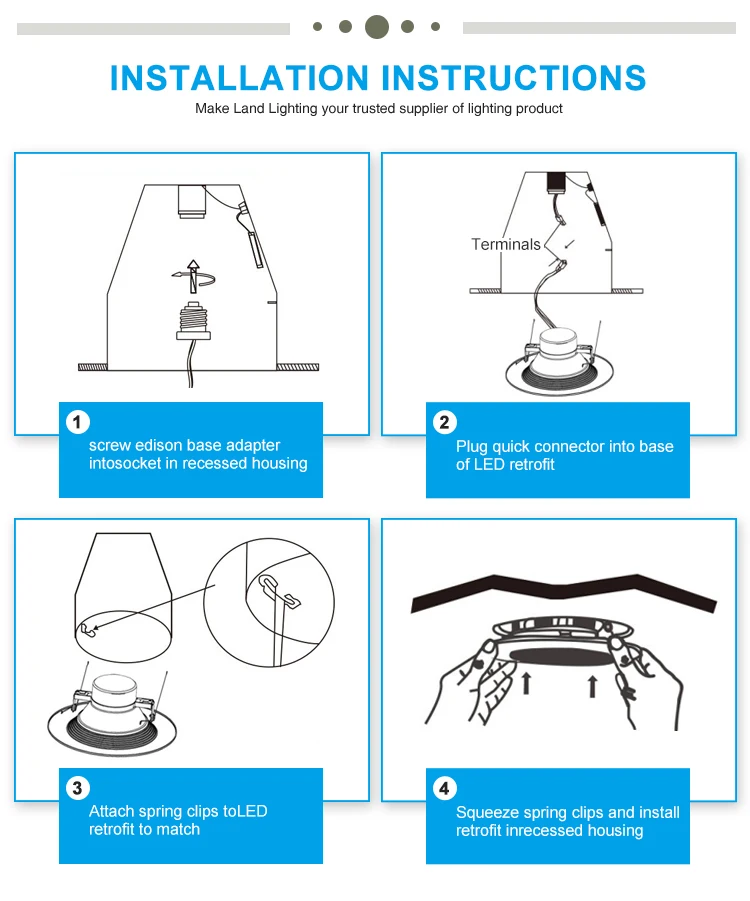 INSTALLATION INSTRUCTIONS

Make Land Lighting your trusted supplier of lighting product

1
screw edison base adapter intosocket in recessed housing

Terminals

2
Plug quick connector into base of LED retrofit

3
Attach spring clips toLED retrofit to match

4
Squeeze spring clips and install retrofit inrecessed housing