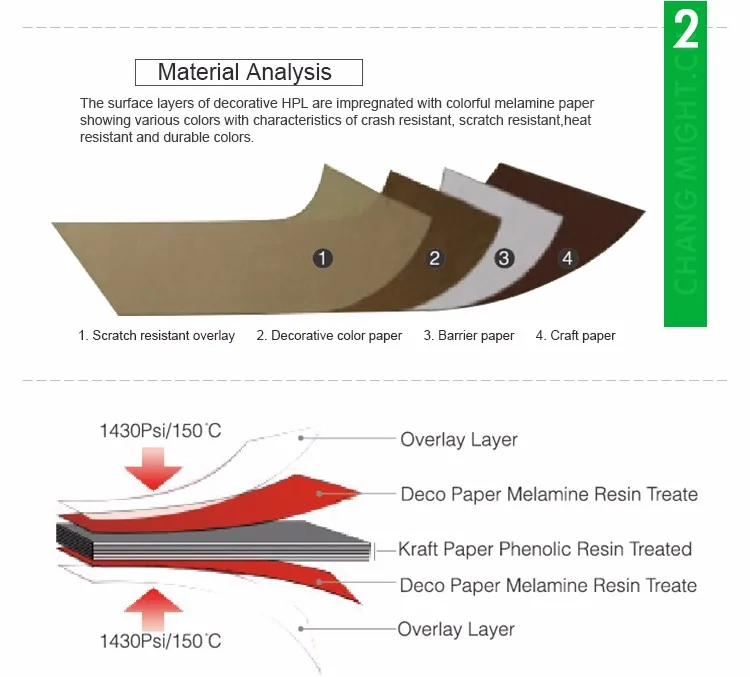 2

CHANG MIGHT.C

Material Analysis

The surface layers of decorative HPL are impregnated with colorful melamine paper showing various colors with characteristics of crash resistant, scratch resistant,heat resistant and durable colors.

1
2
3
4

1. Scratch resistant overlay
2. Decorative color paper
3. Barrier paper
4. Craft paper

1430Psi/150°C

Overlay Layer

Deco Paper Melamine Resin Treate

Kraft Paper Phenolic Resin Treated

Deco Paper Melamine Resin Treate

Overlay Layer

1430Psi/150°C