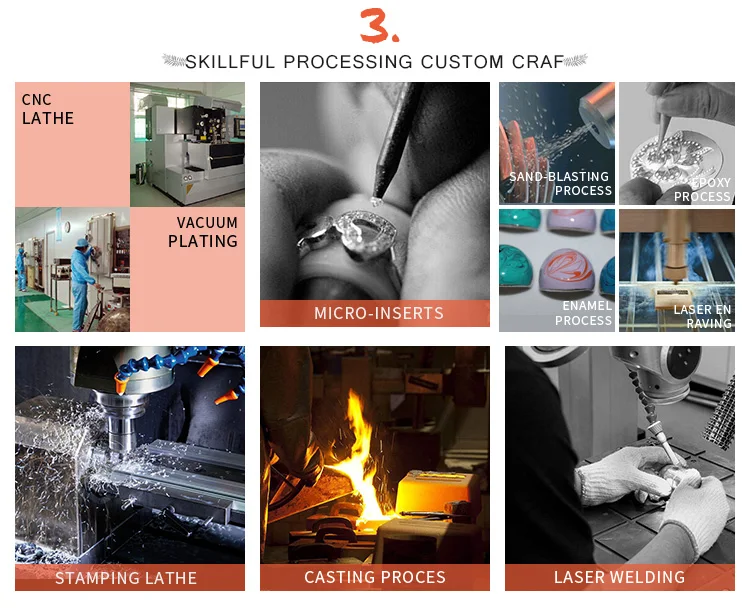 3.

SKILLFUL PROCESSING CUSTOM CRAF

CNC LATHE

VACUUM PLATING

MICRO-INSERTS

SAND-BLASTING PROCESS

EPOXY PROCESS

ENAMEL PROCESS

LASER EN RAVING

STAMPING LATHE

CASTING PROCES

LASER WELDING