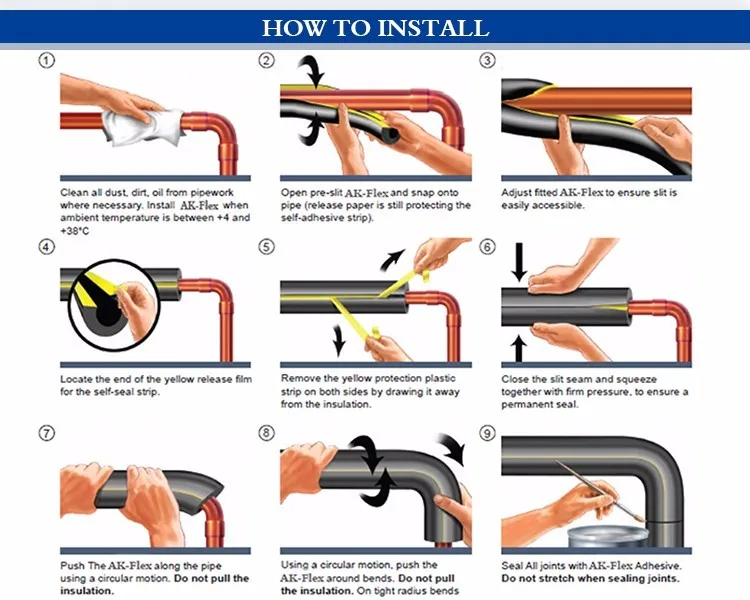 HOW TO INSTALL

①

Clean all dust, dirt, oil from pipework where necessary. Install AK-Flex when ambient temperature is between +4 and +38°C

②

Open pre-slit AK-Flex and snap onto pipe (release paper is still protecting the self-adhesive strip).

③

Adjust fitted AK-Flex to ensure slit is easily accessible.

④

Locate the end of the yellow release film for the self-seal strip.

⑤

Remove the yellow protection plastic strip on both sides by drawing it away from the insulation.

⑥

Close the slit seam and squeeze together with firm pressure, to ensure a permanent seal.

⑦

Push The AK-Flex along the pipe using a circular motion. Do not pull the insulation.

⑧

Using a circular motion, push the AK-Flex around bends. Do not pull the insulation. On tight radius bends

⑨

Seal All joints with AK-Flex Adhesive. Do not stretch when sealing joints.