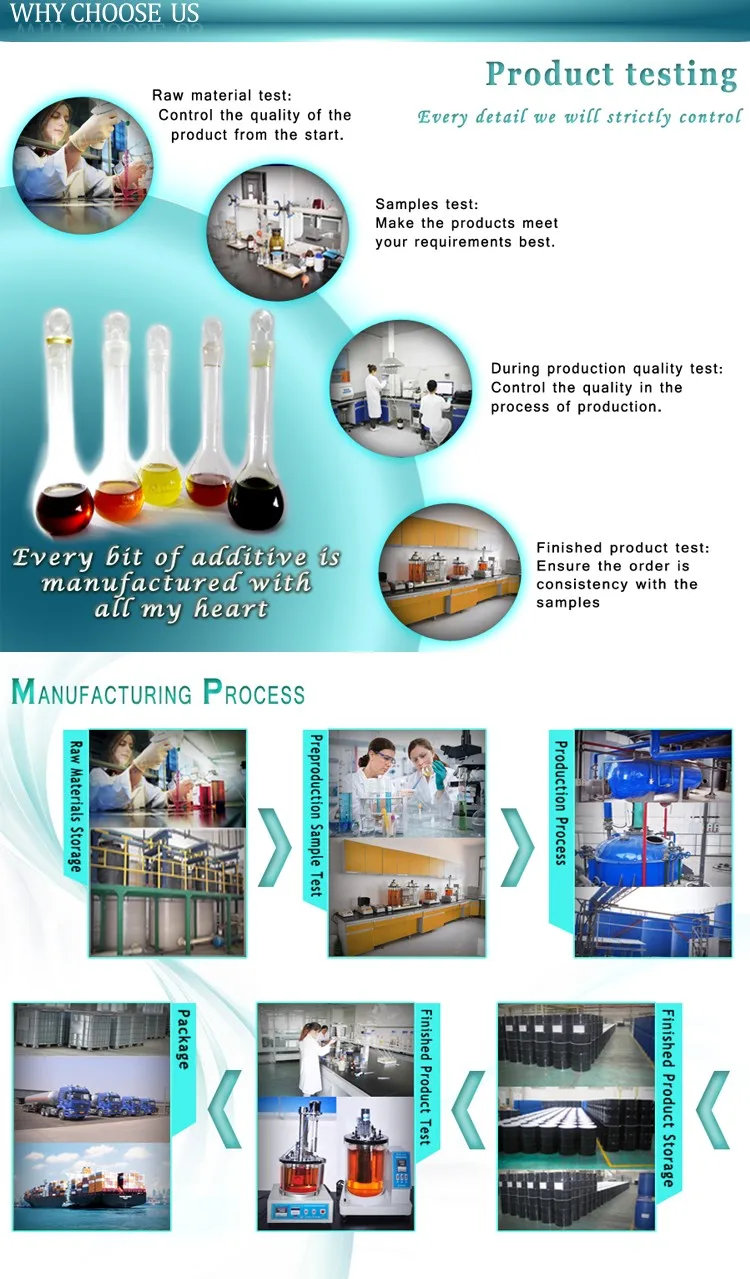 WHY CHOOSE US

Product testing

Every detail we will strictly control

Raw material test: Control the quality of the product from the start.

Samples test: Make the products meet your requirements best.

During production quality test: Control the quality in the process of production.

Finished product test: Ensure the order is consistency with the samples

Every bit of additive is manufactured with all my heart

MANUFACTURING PROCESS

Raw Materials Storage

Preproduction Sample Test

Production Process

Finished Product Storage

Finished Product Test

Package