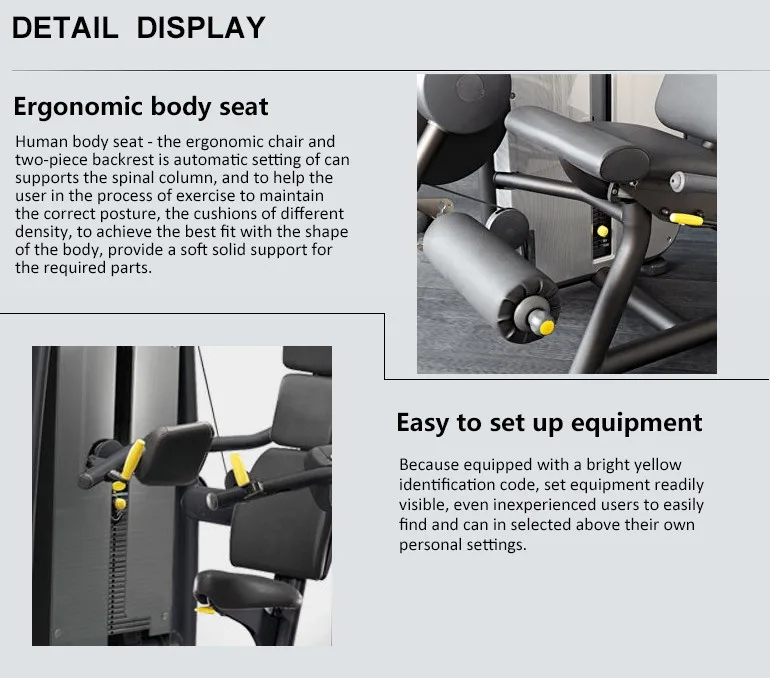 DETAIL DISPLAY

Ergonomic body seat

Human body seat - the ergonomic chair and two-piece backrest is automatic setting of can supports the spinal column, and to help the user in the process of exercise to maintain the correct posture, the cushions of different density, to achieve the best fit with the shape of the body, provide a soft solid support for the required parts.

Easy to set up equipment

Because equipped with a bright yellow identification code, set equipment readily visible, even inexperienced users to easily find and can in selected above their own personal settings.