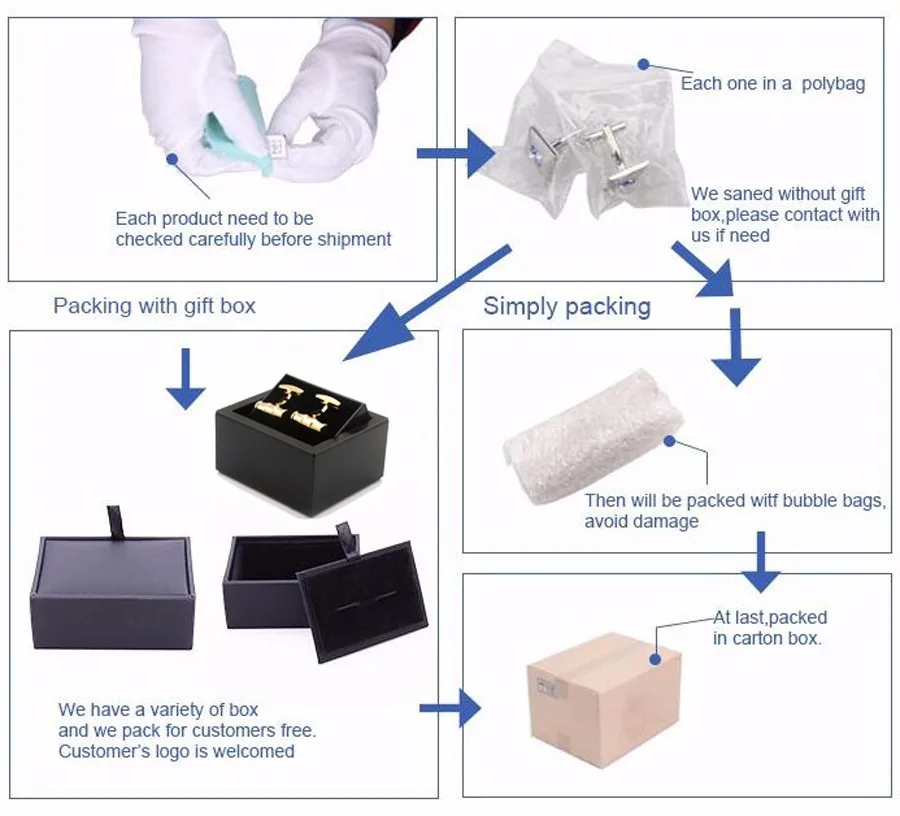 Each product need to be checked carefully before shipment

Each one in a polybag

We saned without gift box,please contact with us if need

Packing with gift box

Simply packing

Then will be packed witf bubble bags, avoid damage

At last,packed in carton box.

We have a variety of box and we pack for customers free. Customer's logo is welcomed