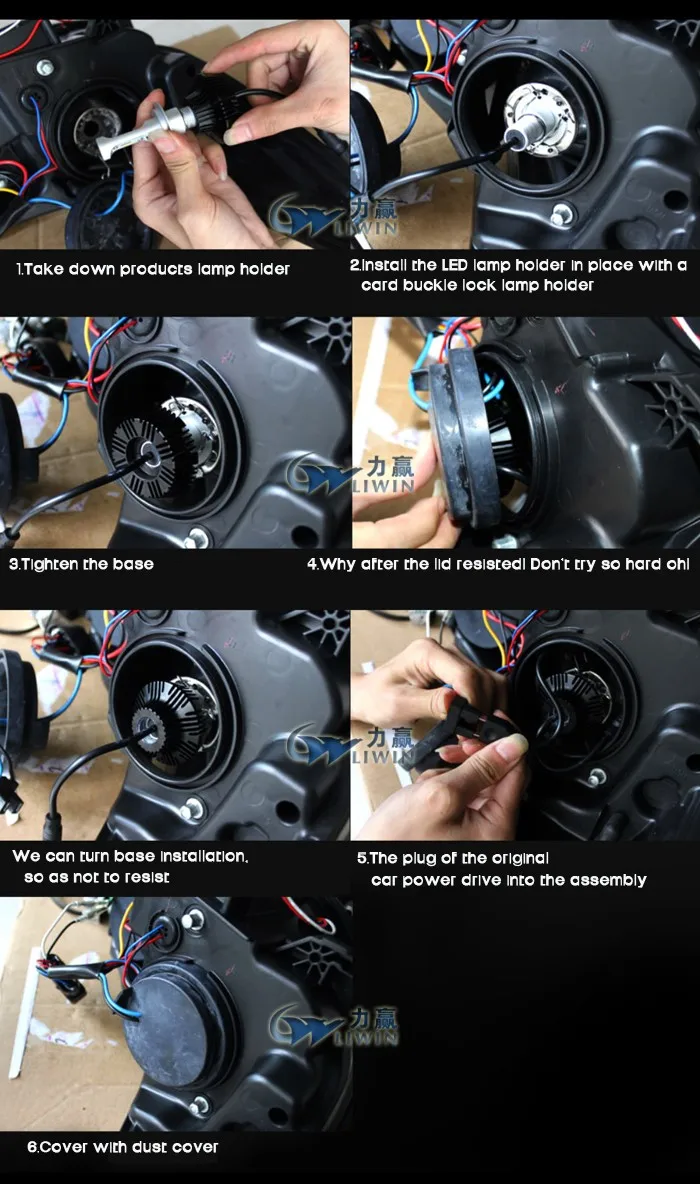 力赢 LIWIN

1.Take down products lamp holder

2.Install the LED lamp holder in place with a card buckle lock lamp holder

力赢 LIWIN

3.Tighten the base

4.Why after the lid resisted! Don't try so hard oh!

力赢 LIWIN

We can turn base installation, so as not to resist

5.The plug of the original car power drive into the assembly

力赢 LIWIN

6.Cover with dust cover