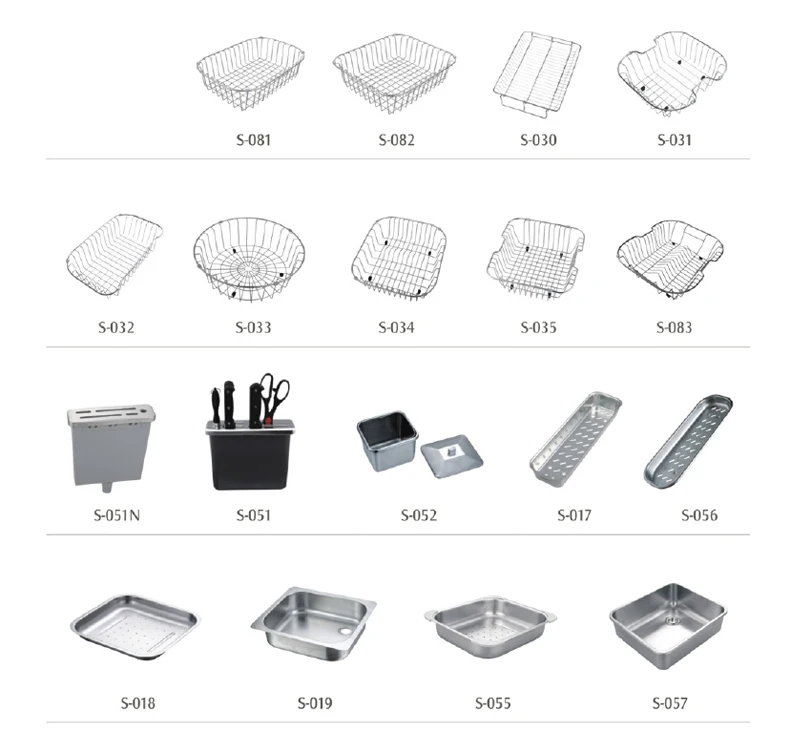 S-081 S-082 S-030 S-031

S-032 S-033 S-034 S-035 S-083

S-051N S-051 S-052 S-017 S-056

S-018 S-019 S-055 S-057