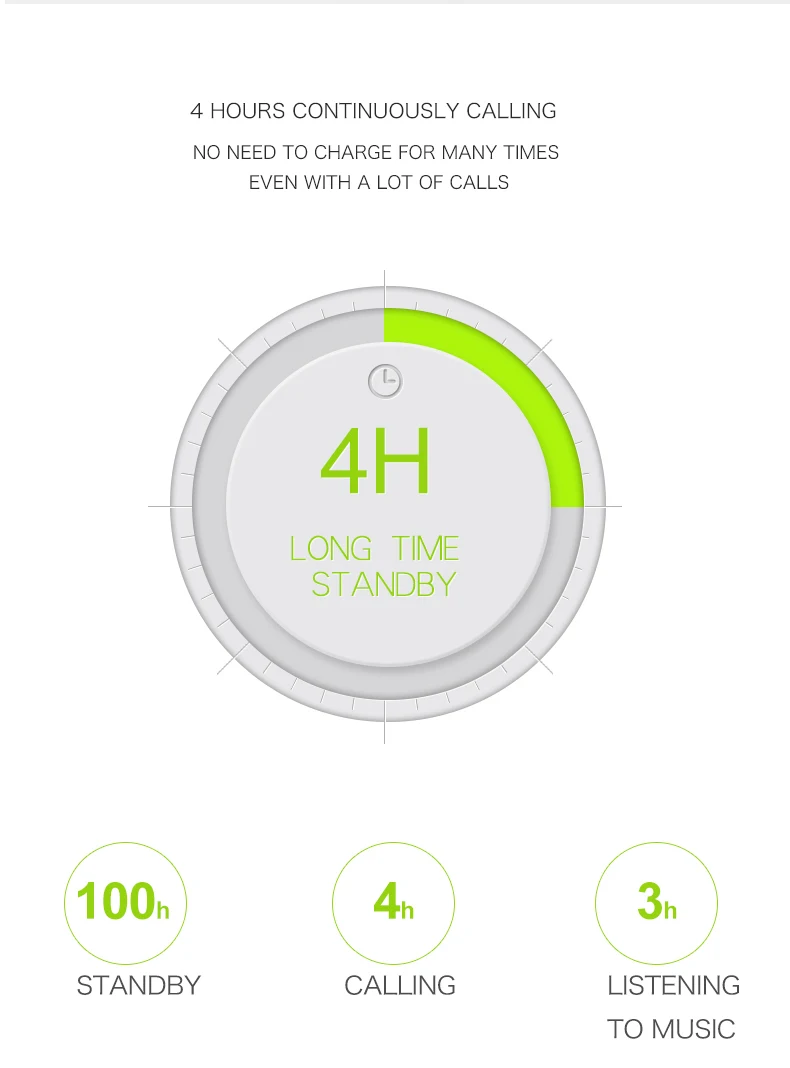 4 HOURS CONTINUOUSLY CALLING

NO NEED TO CHARGE FOR MANY TIMES
EVEN WITH A LOT OF CALLS

4H

LONG TIME
STANDBY

100h
STANDBY

4h
CALLING

3h
LISTENING
TO MUSIC