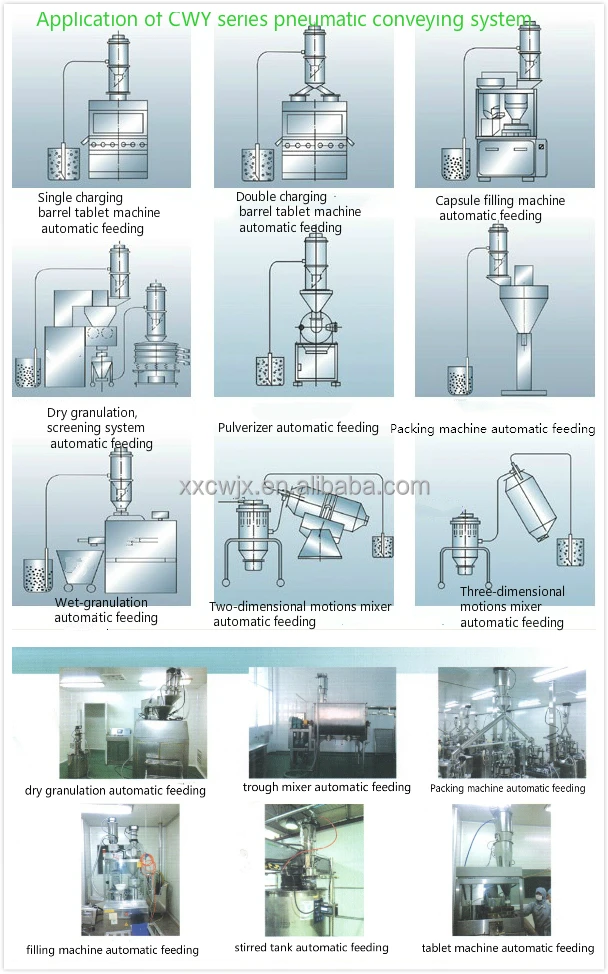 Application of CWY series pneumatic conveying system

Single charging barrel tablet machine automatic feeding

Double charging barrel tablet machine automatic feeding

Capsule filling machine automatic feeding

Dry granulation, screening system automatic feeding

Pulverizer automatic feeding

Packing machine automatic feeding

xxcwjx.en.alibaba.com

Wet-granulation automatic feeding

Two-dimensional motions mixer automatic feeding

Three-dimensional motions mixer automatic feeding

dry granulation automatic feeding

trough mixer automatic feeding

Packing machine automatic feeding

filling machine automatic feeding

stirred tank automatic feeding

tablet machine automatic feeding