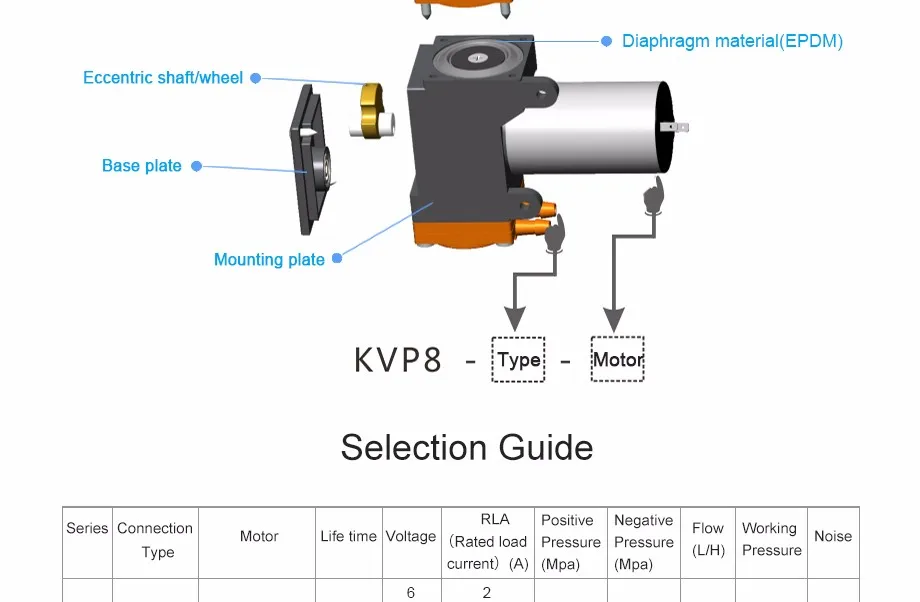 Diaphragm material(EPDM)

Eccentric shaft/wheel

Base plate

Mounting plate

KVP8 - Type - Motor

Selection Guide

| Series | Connection Type | Motor | Life time | Voltage | RLA (Rated load current) (A) | Positive Pressure (Mpa) | Negative Pressure (Mpa) | Flow (L/H) | Working Pressure | Noise |
|---|---|---|---|---|---|---|---|---|---|---|
| | | | | 6 | 2 | | | | | |