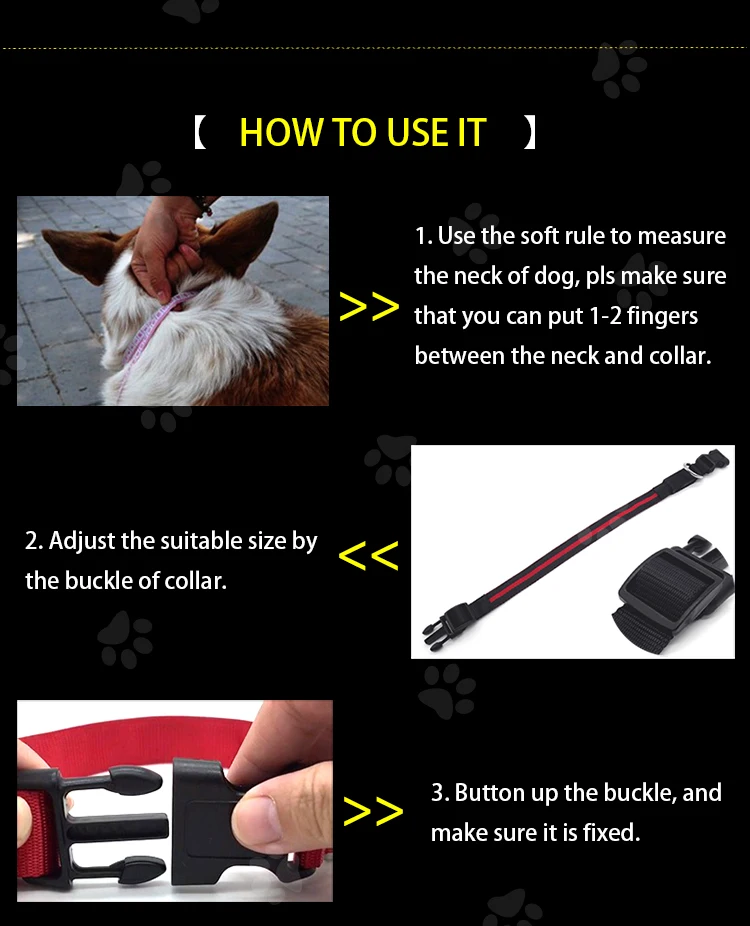 【 HOW TO USE IT 】

>> 1. Use the soft rule to measure the neck of dog, pls make sure that you can put 1-2 fingers between the neck and collar.

2. Adjust the suitable size by the buckle of collar. <<

>> 3. Button up the buckle, and make sure it is fixed.