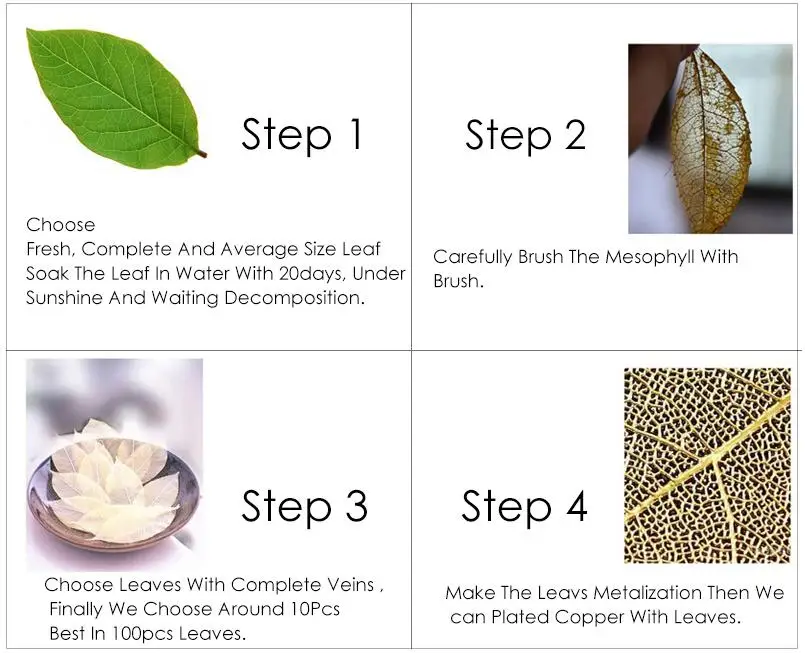 Step 1

Choose
Fresh, Complete And Average Size Leaf
Soak The Leaf In Water With 20days, Under Sunshine And Waiting Decomposition.

Step 2

Carefully Brush The Mesophyll With Brush.

Step 3

Choose Leaves With Complete Veins , Finally We Choose Around 10Pcs Best In 100pcs Leaves.

Step 4

Make The Leavs Metalization Then We can Plated Copper With Leaves.