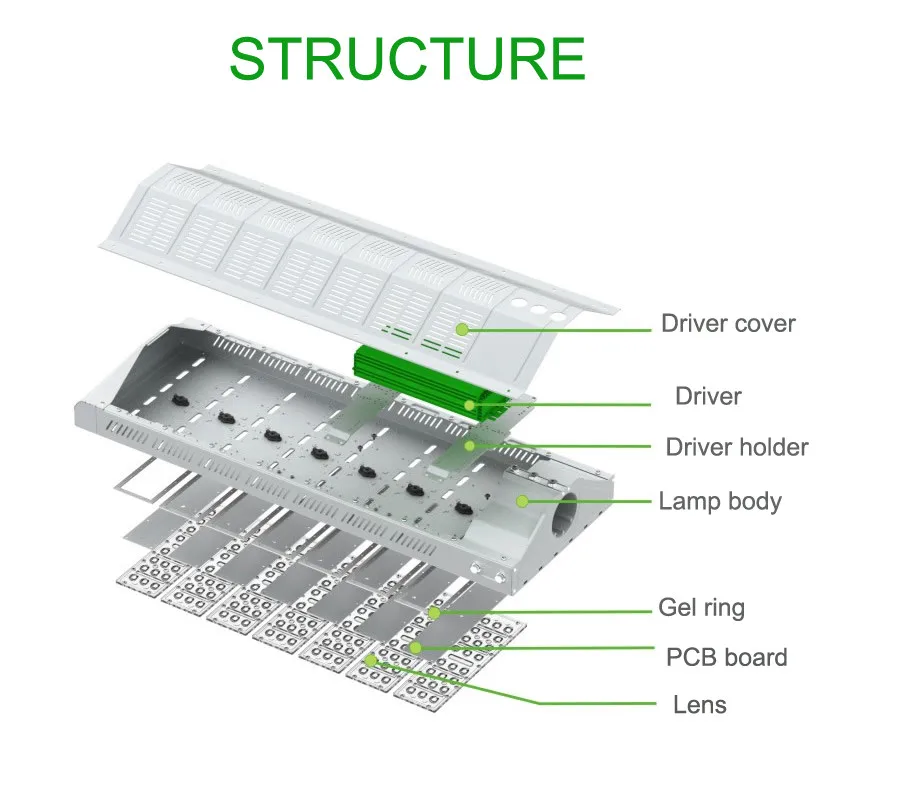 STRUCTURE

Driver cover

Driver

Driver holder

Lamp body

Gel ring

PCB board

Lens