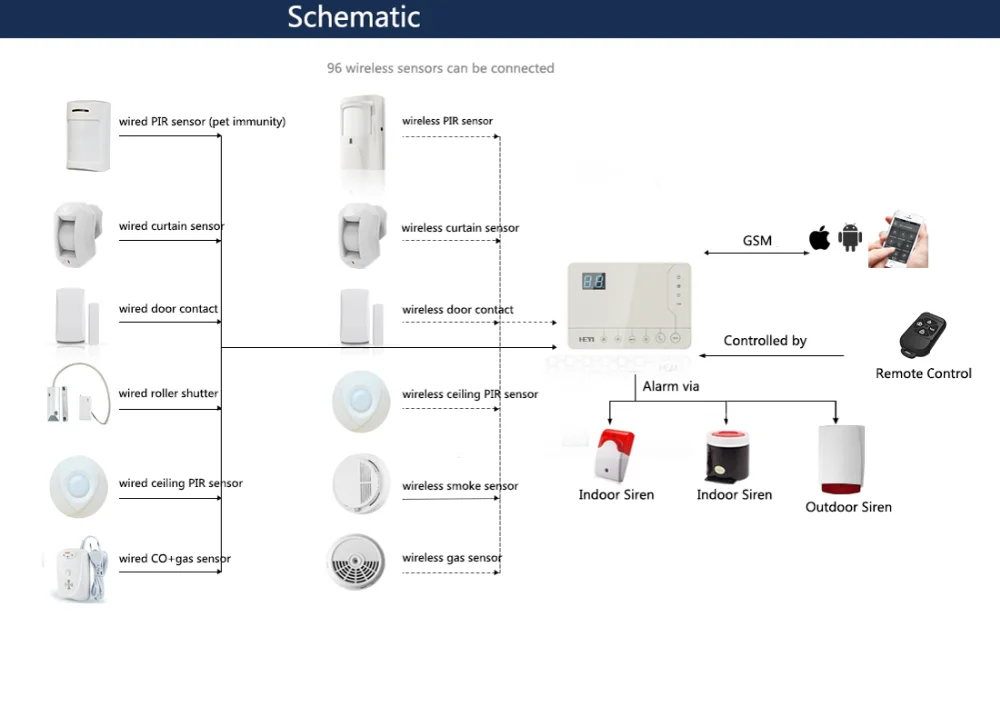 Schematic

96 wireless sensors can be connected

wired PIR sensor (pet immunity)

wired curtain sensor

wired door contact

wired roller shutter

wired ceiling PIR sensor

wired CO+gas sensor

wireless PIR sensor

wireless curtain sensor

wireless door contact

wireless ceiling PIR sensor

wireless smoke sensor

wireless gas sensor

GSM

Controlled by

Remote Control

Alarm via

Indoor Siren

Indoor Siren

Outdoor Siren