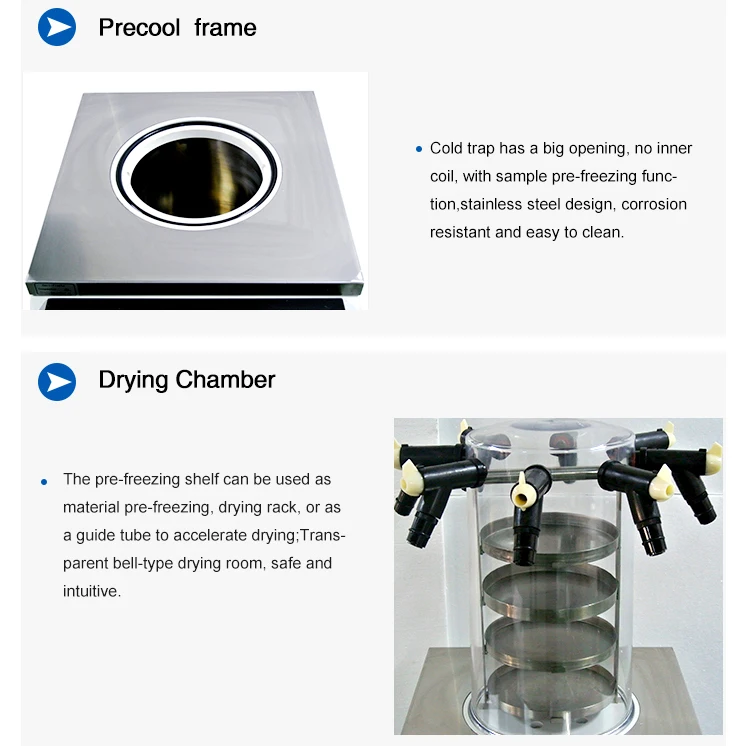 Precool frame

• Cold trap has a big opening, no inner coil, with sample pre-freezing function,stainless steel design, corrosion resistant and easy to clean.

Drying Chamber

• The pre-freezing shelf can be used as material pre-freezing, drying rack, or as a guide tube to accelerate drying;Transparent bell-type drying room, safe and intuitive.