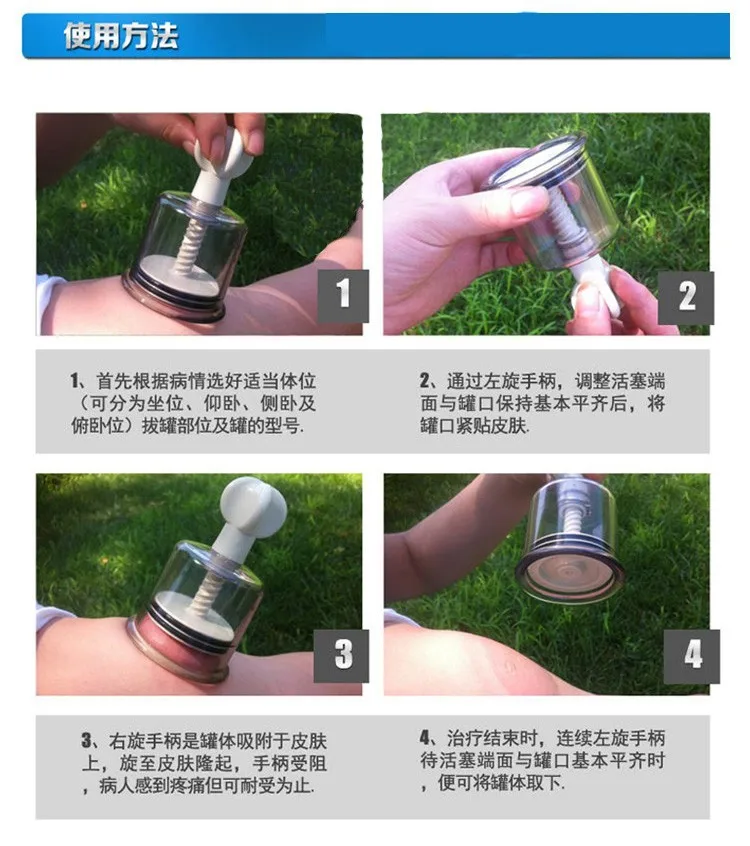 使用方法

1

2

1、首先根据病情选好适当体位（可分为坐位、仰卧、侧卧及俯卧位）拔罐部位及罐的型号.

2、通过左旋手柄，调整活塞端面与罐口保持基本平齐后，将罐口紧贴皮肤.

3

4

3、右旋手柄是罐体吸附于皮肤上，旋至皮肤隆起，手柄受阻，病人感到疼痛但可耐受为止.

4、治疗结束时，连续左旋手柄待活塞端面与罐口基本平齐时，便可将罐体取下.