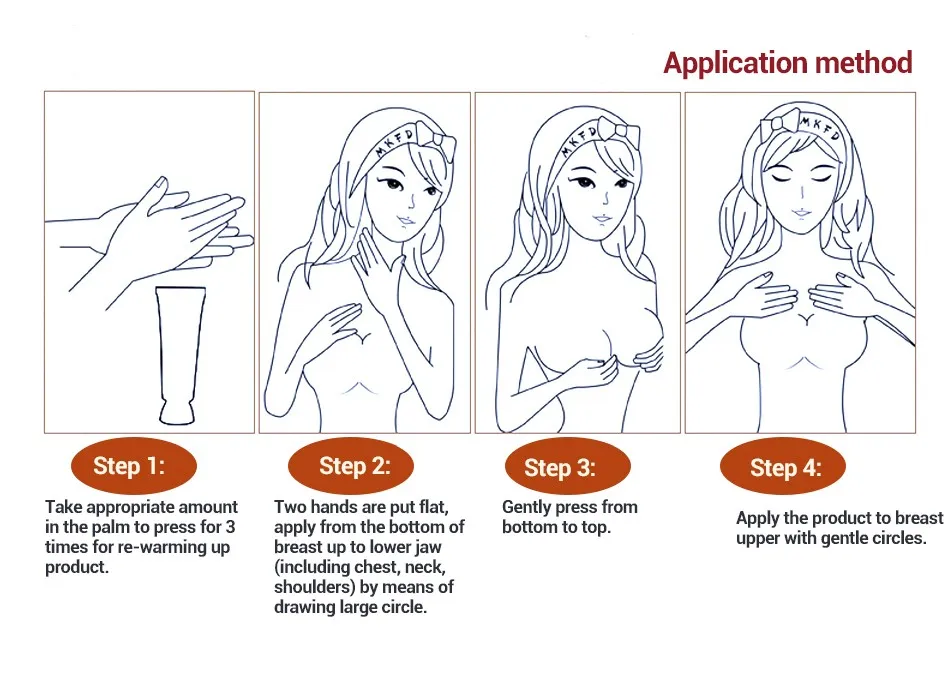 Application method

MKFD

MKFD

MKFD

Step 1:

Take appropriate amount in the palm to press for 3 times for re-warming up product.

Step 2:

Two hands are put flat, apply from the bottom of breast up to lower jaw (including chest, neck, shoulders) by means of drawing large circle.

Step 3:

Gently press from bottom to top.

Step 4:

Apply the product to breast upper with gentle circles.