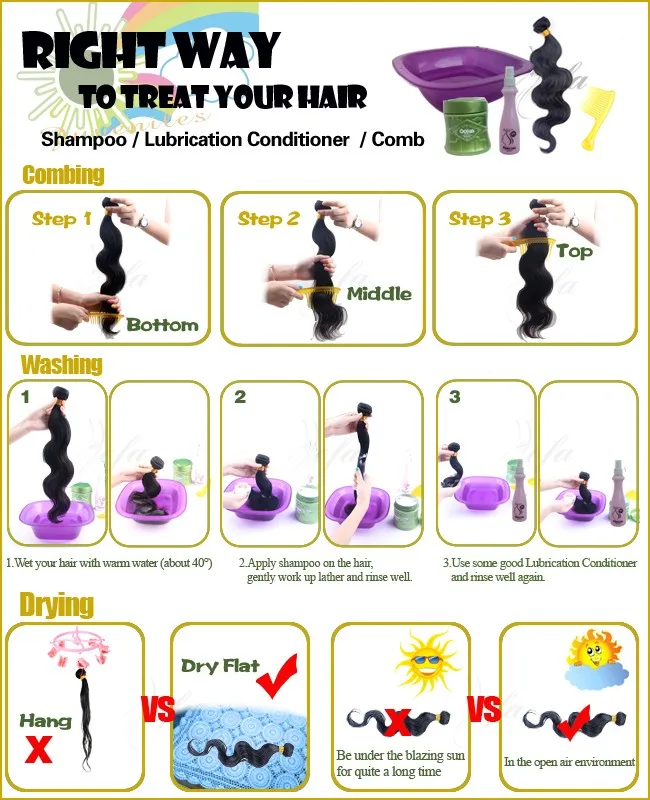 RIGHT WAY
TO TREAT YOUR HAIR

Shampoo / Lubrication Conditioner / Comb

Combing

Step 1
Bottom

Step 2
Middle

Step 3
Top

Washing

1

2

3

1.Wet your hair with warm water (about 40°)

2.Apply shampoo on the hair, gently work up lather and rinse well.

3.Use some good Lubrication Conditioner and rinse well again.

Drying

Hang
X

VS

Dry Flat

Be under the blazing sun for quite a long time

VS

In the open air environment