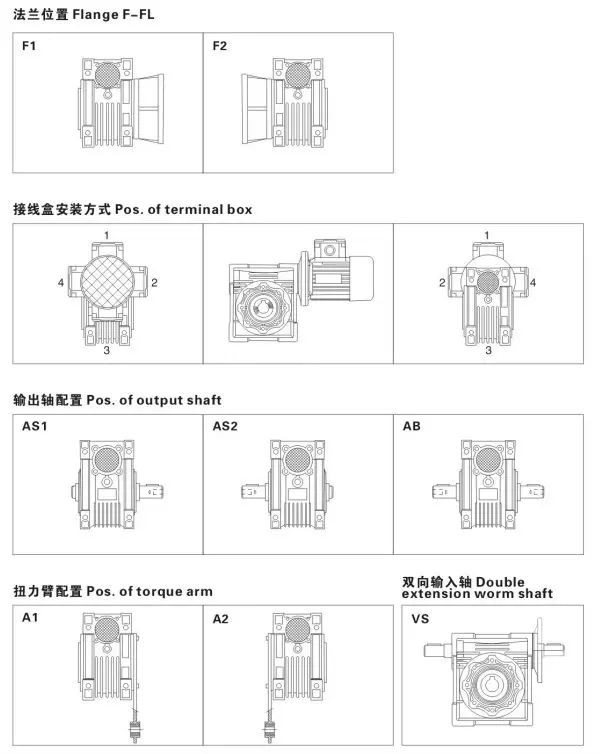 法兰位置 Flange F-FL

F1

F2

接线盒安装方式 Pos. of terminal box

1
4
2
3

1
2
4
3

输出轴配置 Pos. of output shaft

AS1

AS2

AB

扭力臂配置 Pos. of torque arm

A1

A2

双向输入轴 Double extension worm shaft

VS