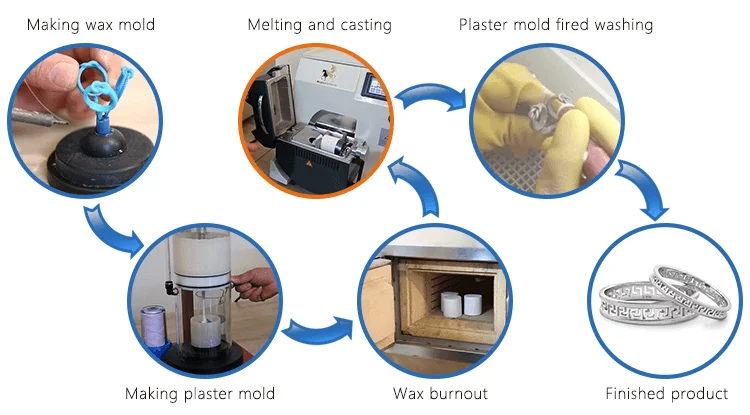 Making wax mold

Melting and casting

Plaster mold fired washing

Making plaster mold

Wax burnout

Finished product