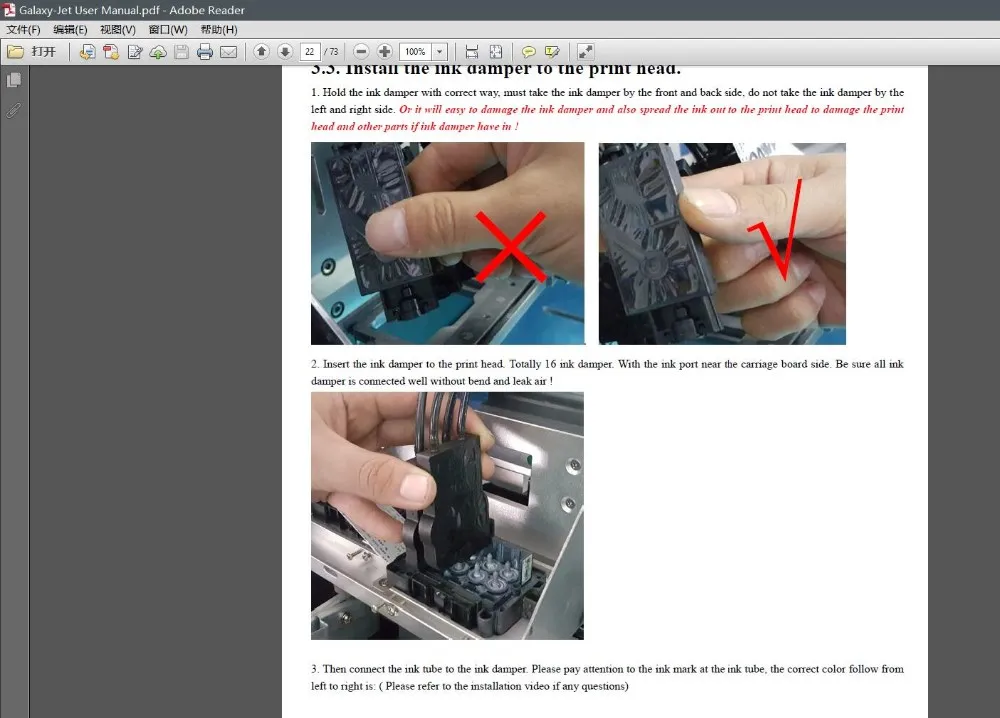 Galaxy-Jet User Manual.pdf - Adobe Reader

文件(F) 编辑(E) 视图(V) 窗口(W) 帮助(H)

打开 22 / 73 100%

3.3. Install the ink damper to the print head.

1. Hold the ink damper with correct way, must take the ink damper by the front and back side, do not take the ink damper by the left and right side. Or it will easy to damage the ink damper and also spread the ink out to the print head to damage the print head and other parts if ink damper have in !

2. Insert the ink damper to the print head. Totally 16 ink damper. With the ink port near the carriage board side. Be sure all ink damper is connected well without bend and leak air !

3. Then connect the ink tube to the ink damper. Please pay attention to the ink mark at the ink tube, the correct color follow from left to right is: ( Please refer to the installation video if any questions)