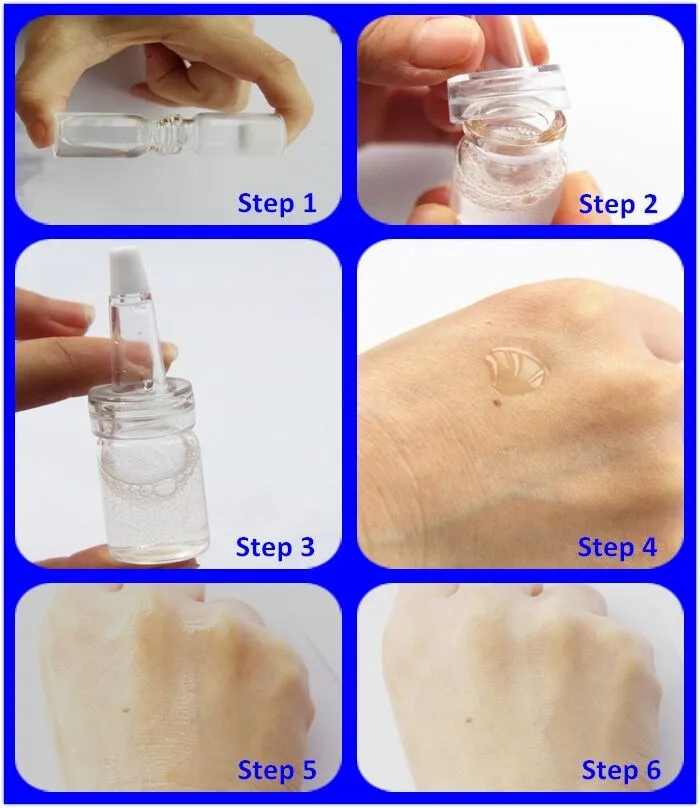 Step 1

Step 2

Step 3

Step 4

Step 5

Step 6